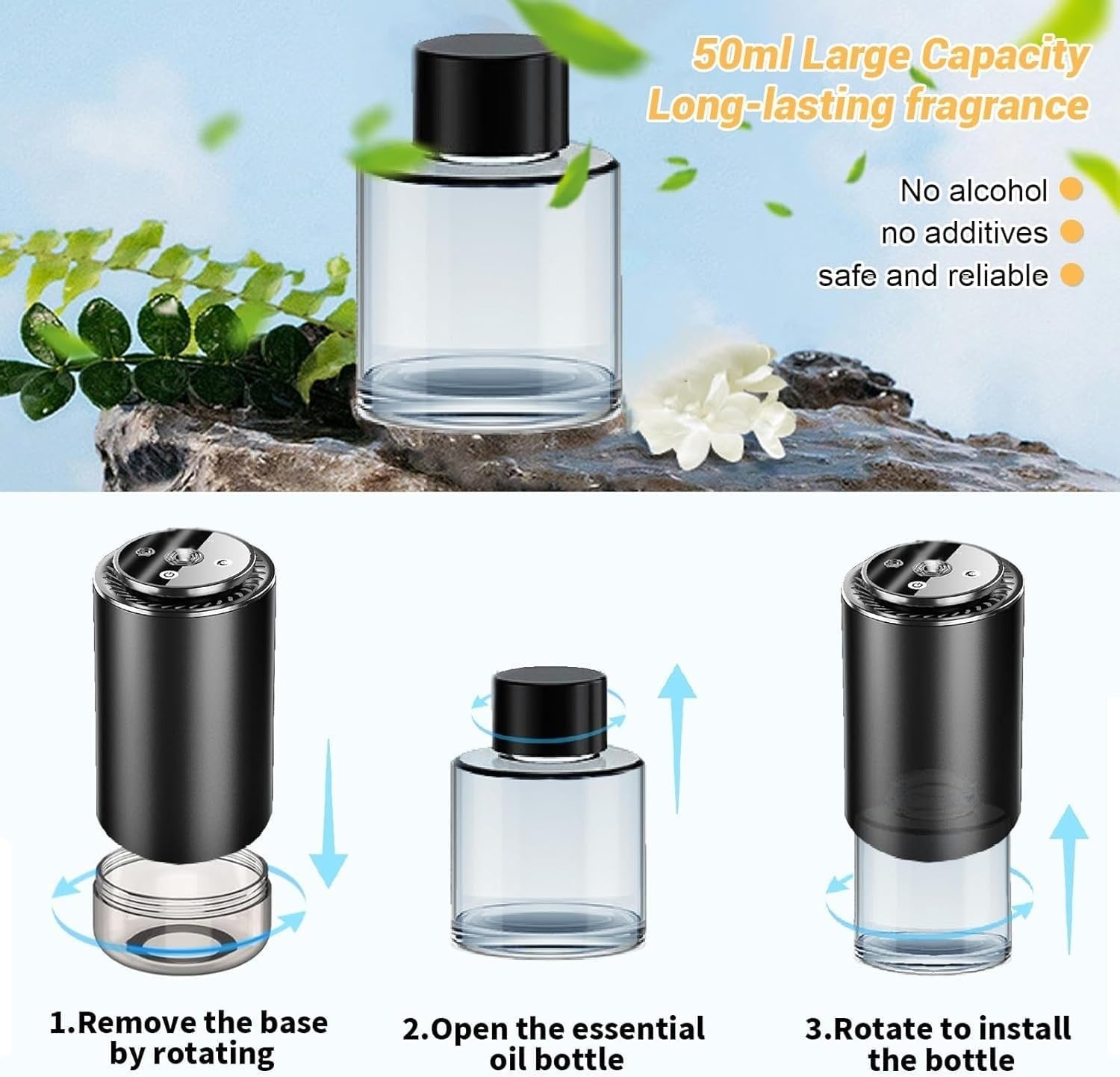 50ml Large Capacity
Long-lasting fragrance

No alcohol
no additives
safe and reliable

1.Remove the base by rotating

2.Open the essential oil bottle

3.Rotate to install the bottle