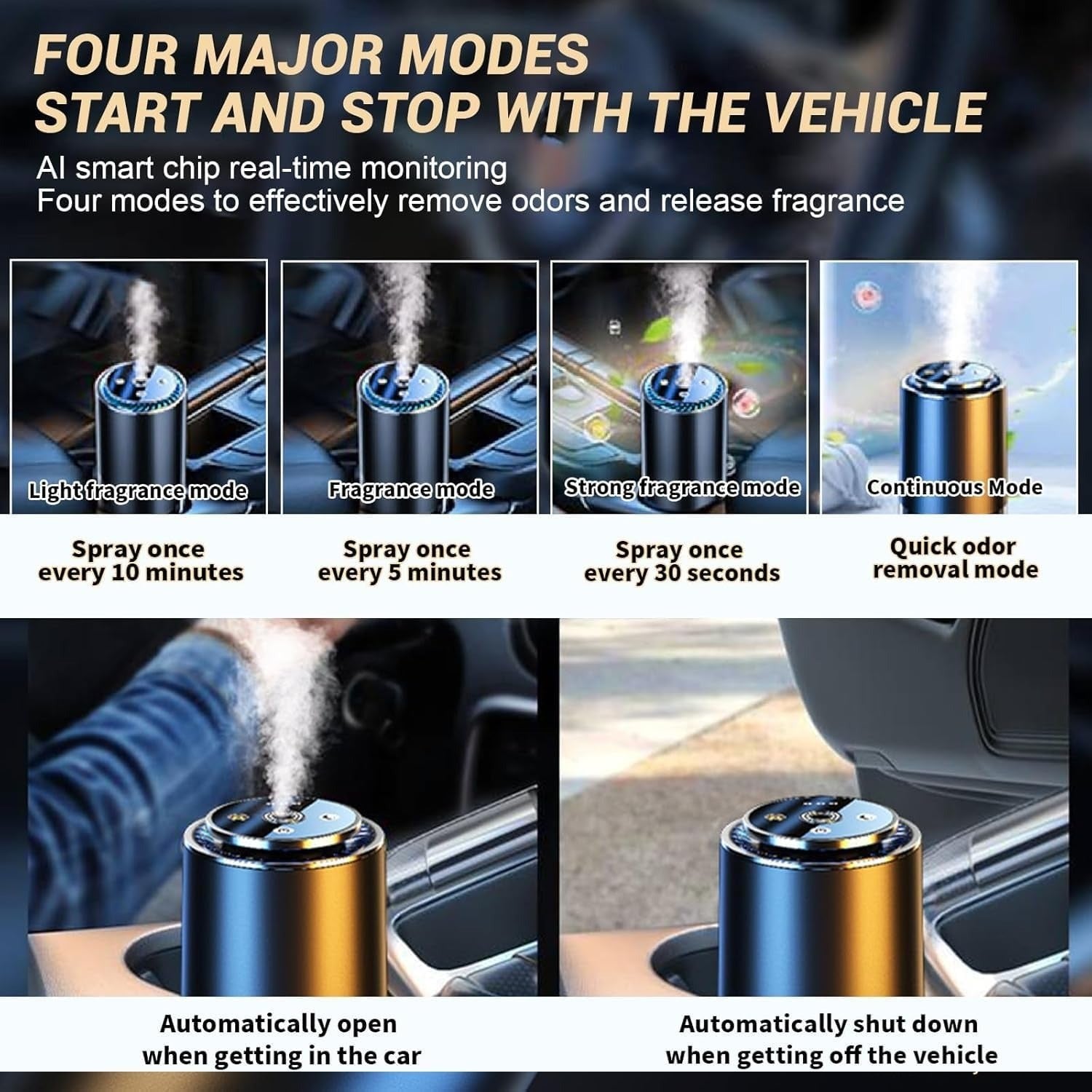 FOUR MAJOR MODES
START AND STOP WITH THE VEHICLE

AI smart chip real-time monitoring
Four modes to effectively remove odors and release fragrance

Light fragrance mode

Spray once every 10 minutes

Fragrance mode

Spray once every 5 minutes

Strong fragrance mode

Spray once every 30 seconds

Continuous Mode

Quick odor removal mode

Automatically open when getting in the car

Automatically shut down when getting off the vehicle